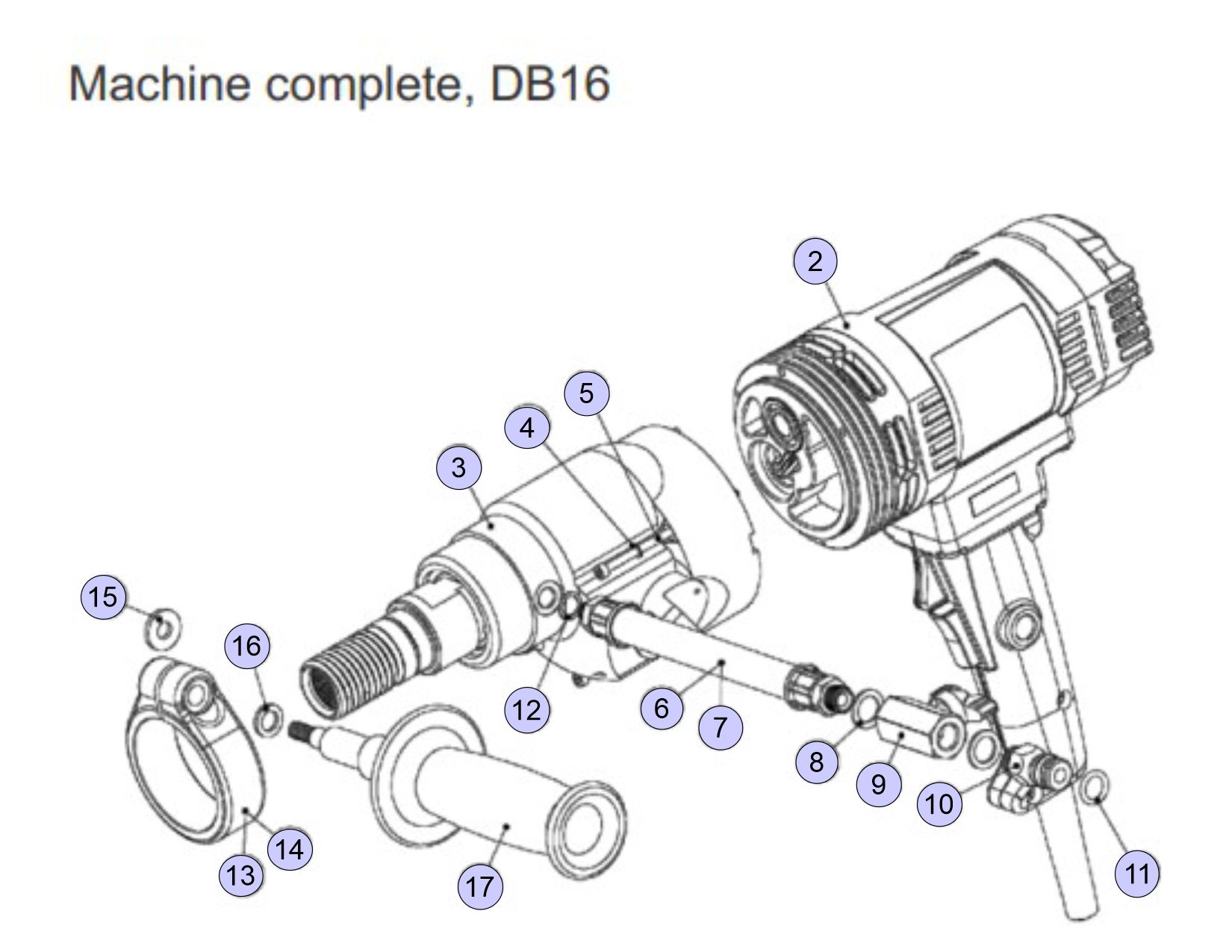 Machine complete, DB16

2
5
4
3
15
16
12
6
7
8
9
10
11
14
13
17