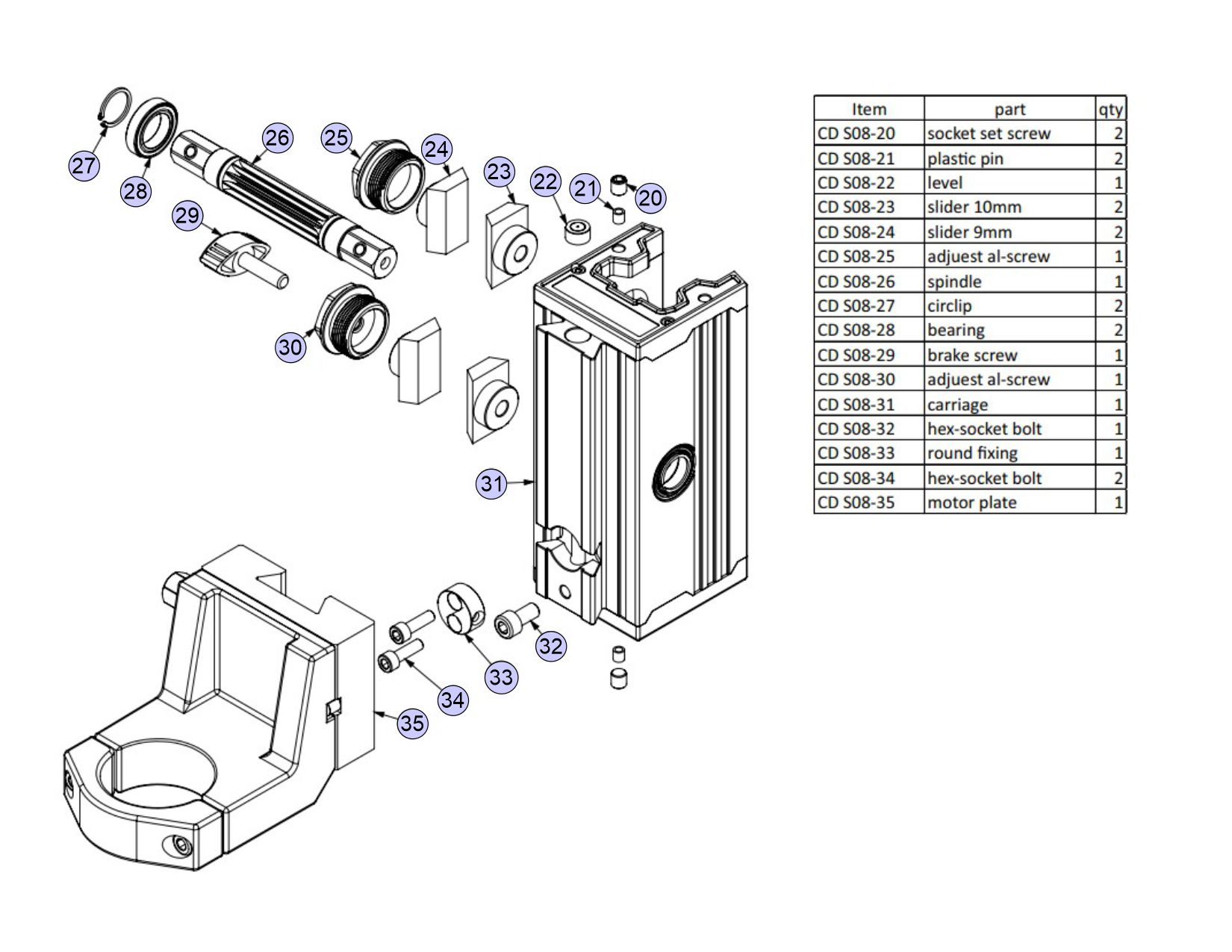 27
28
26
25
24
23
22
21
20
29
30
31
32
33
34
35

| Item | part | qty |
|---|---|---|
| CD S08-20 | socket set screw | 2 |
| CD S08-21 | plastic pin | 2 |
| CD S08-22 | level | 1 |
| CD S08-23 | slider 10mm | 2 |
| CD S08-24 | slider 9mm | 2 |
| CD S08-25 | adjuest al-screw | 1 |
| CD S08-26 | spindle | 1 |
| CD S08-27 | circlip | 2 |
| CD S08-28 | bearing | 2 |
| CD S08-29 | brake screw | 1 |
| CD S08-30 | adjuest al-screw | 1 |
| CD S08-31 | carriage | 1 |
| CD S08-32 | hex-socket bolt | 1 |
| CD S08-33 | round fixing | 1 |
| CD S08-34 | hex-socket bolt | 2 |
| CD S08-35 | motor plate | 1 |